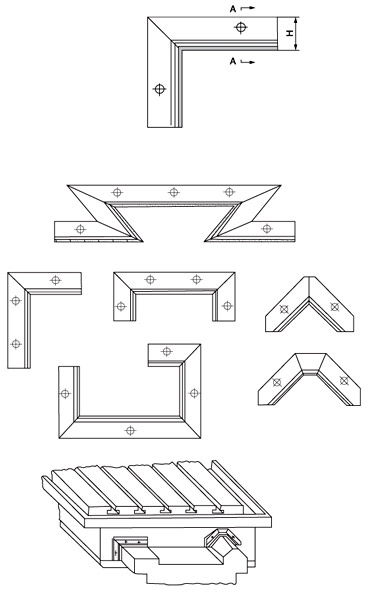 A
H
A